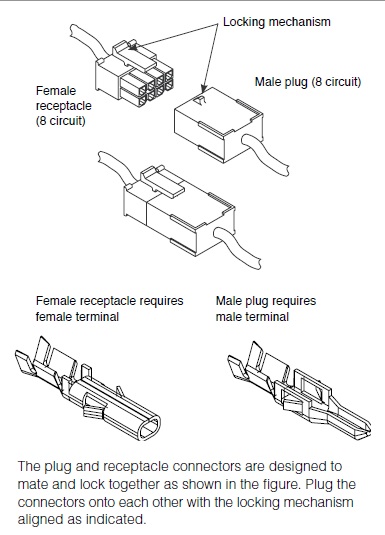 Locking mechanism

Female receptacle (8 circuit)

Male plug (8 circuit)

Female receptacle requires female terminal

Male plug requires male terminal

The plug and receptacle connectors are designed to mate and lock together as shown in the figure. Plug the connectors onto each other with the locking mechanism aligned as indicated.