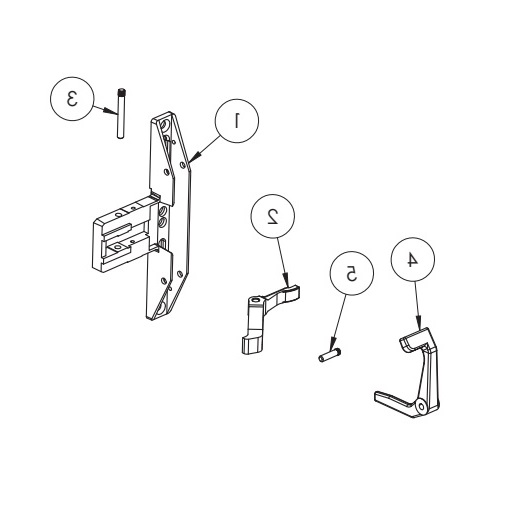 3

1

2

5

4