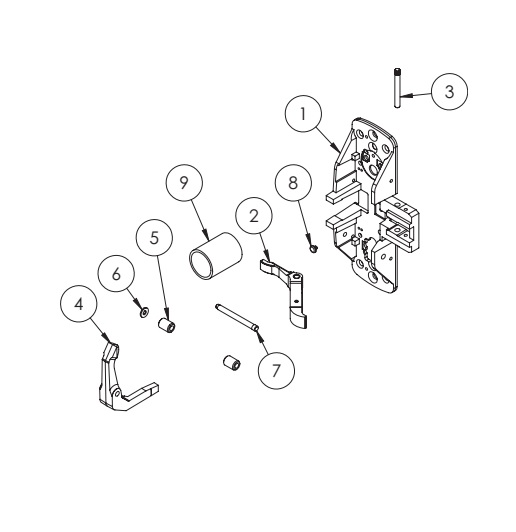 3
1
9
8
2
5
6
4
7