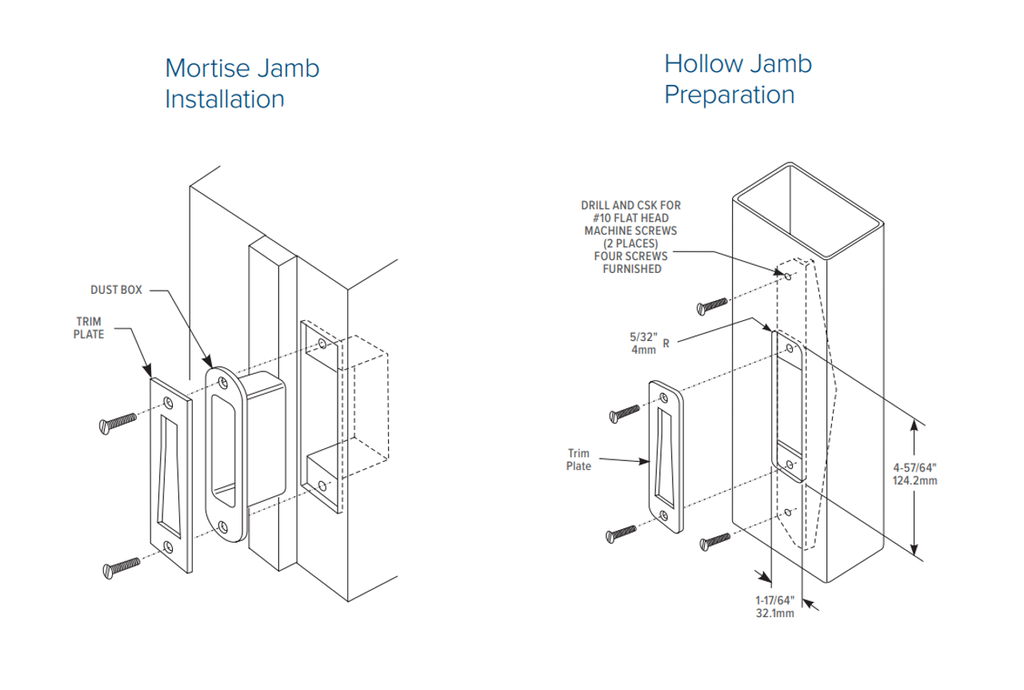 Mortise Jamb Installation

DUST BOX

TRIM PLATE

Hollow Jamb Preparation

DRILL AND CSK FOR #10 FLAT HEAD MACHINE SCREWS (2 PLACES) FOUR SCREWS FURNISHED

5/32" 4mm R

Trim Plate

4-57/64" 124.2mm

1-17/64" 32.1mm