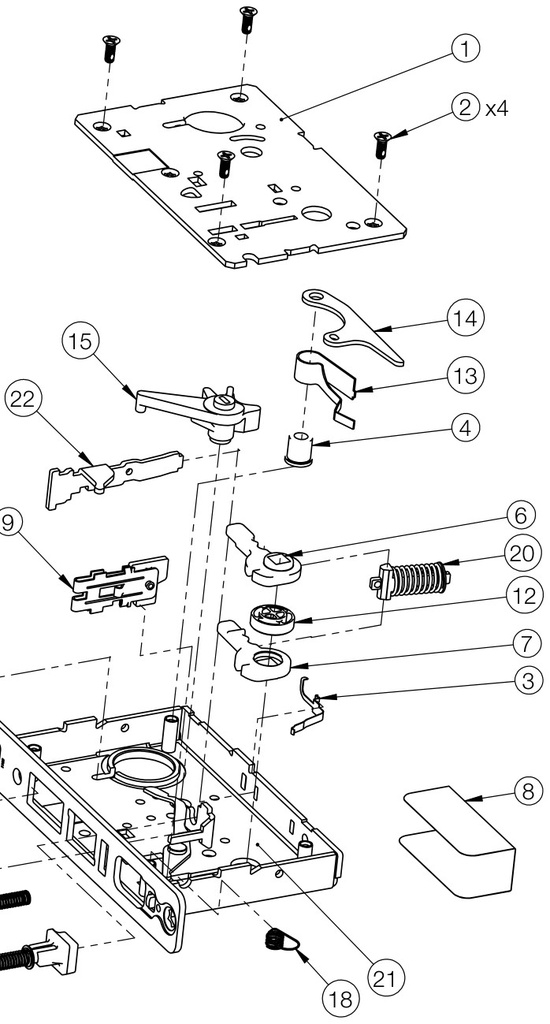 1
2 x4
14
15
13
22
4
9
6
20
12
7
3
8
21
18